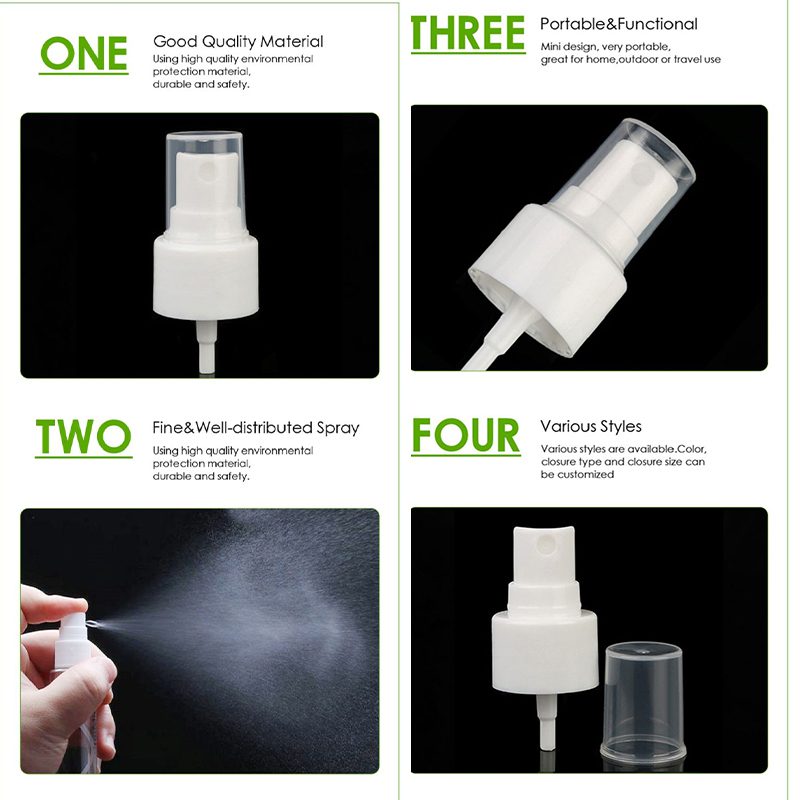 ONE

Good Quality Material

Using high quality environmental protection material, durable and safety.

TWO

Fine&Well-distributed Spray

Using high quality environmental protection material, durable and safety.

THREE

Portable&Functional

Mini design, very portable, great for home,outdoor or travel use

FOUR

Various Styles

Various styles are available.Color, closure type and closure size can be customized